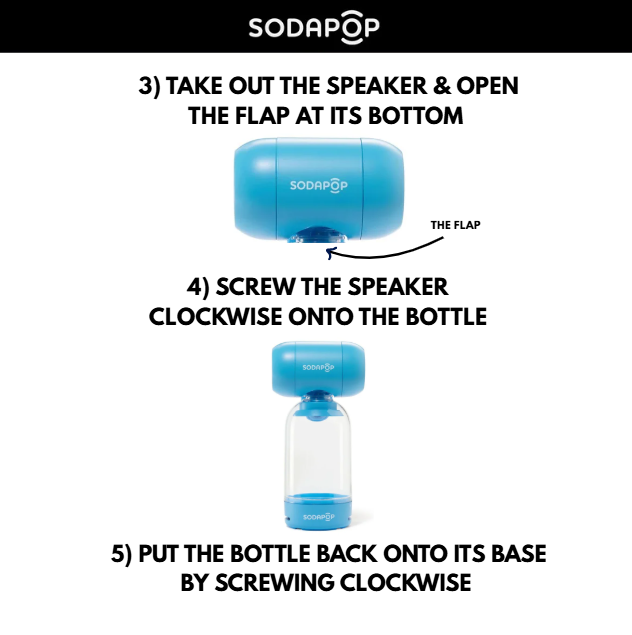 SODAPOP

3) TAKE OUT THE SPEAKER & OPEN THE FLAP AT ITS BOTTOM

SODAPOP

THE FLAP

4) SCREW THE SPEAKER CLOCKWISE ONTO THE BOTTLE

SODAPOP

SODAPOP

5) PUT THE BOTTLE BACK ONTO ITS BASE BY SCREWING CLOCKWISE